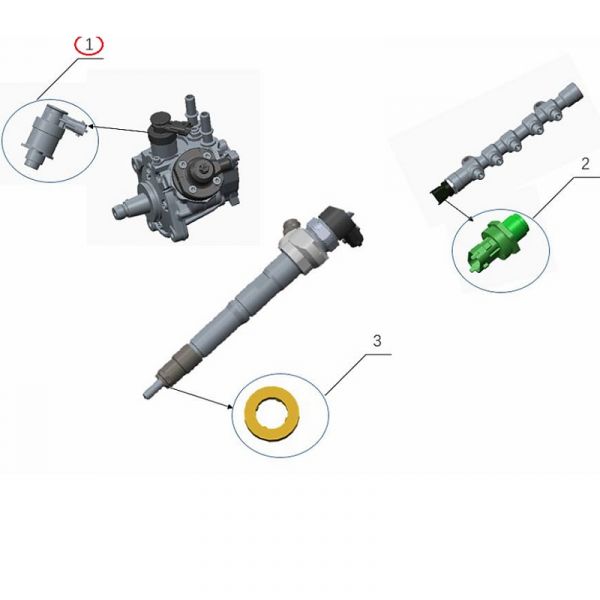 1

2

3