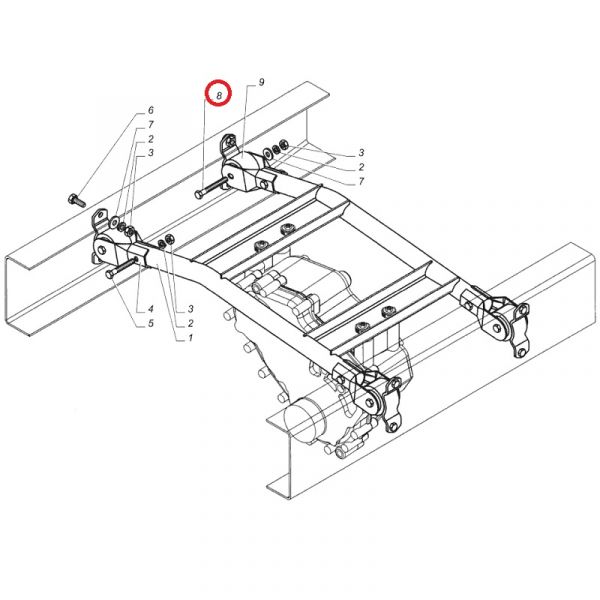 8
9
6
7
2
3
3
2
7
4
5
3
2
1