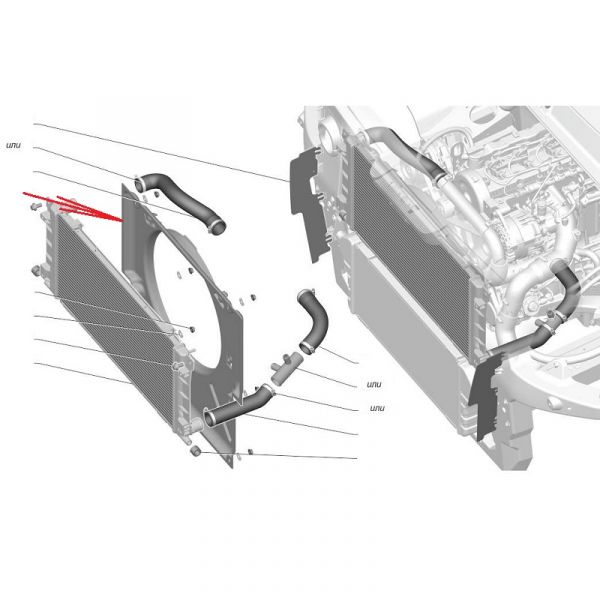 или

или

или