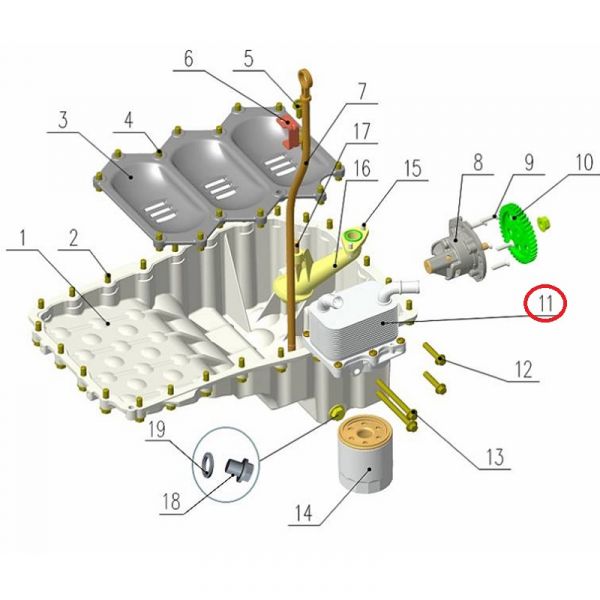 6
5
7
3
4
17
16
15
8
9
10
1
2
11
12
13
19
18
14