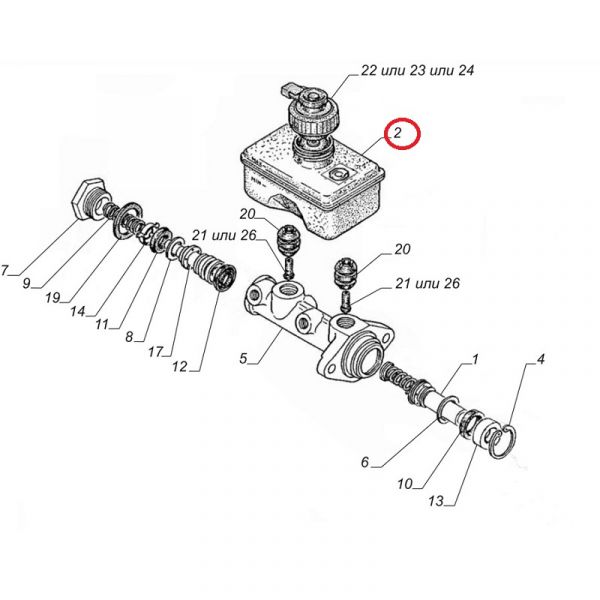 22 или 23 или 24

2

20

21 или 26

20

21 или 26

7

9

19

14

11

8

17

12

5

1

4

6

10

13