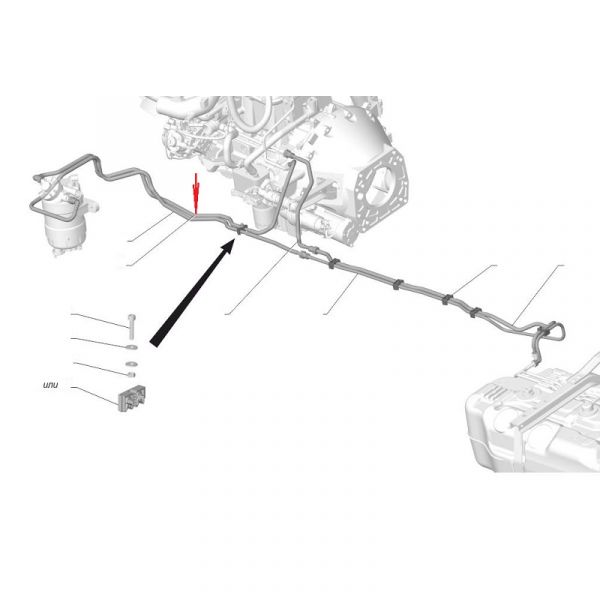 или