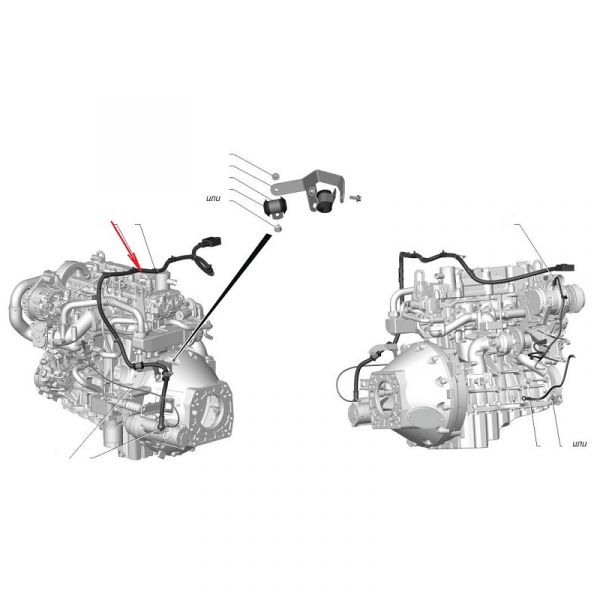 или

или