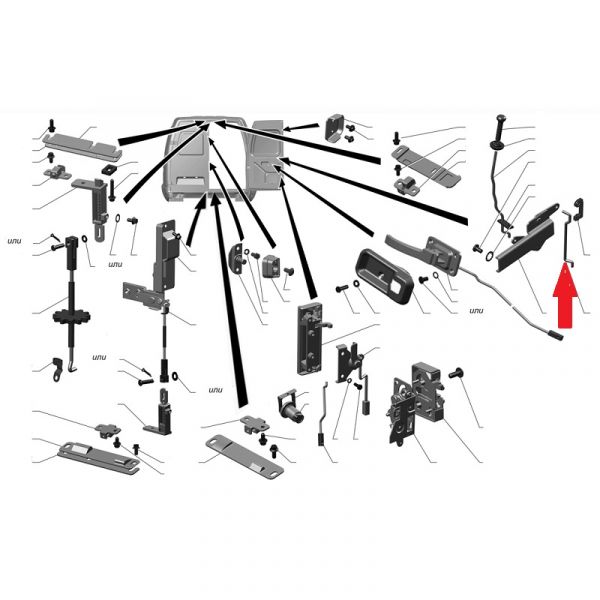 или

или

или

или

или