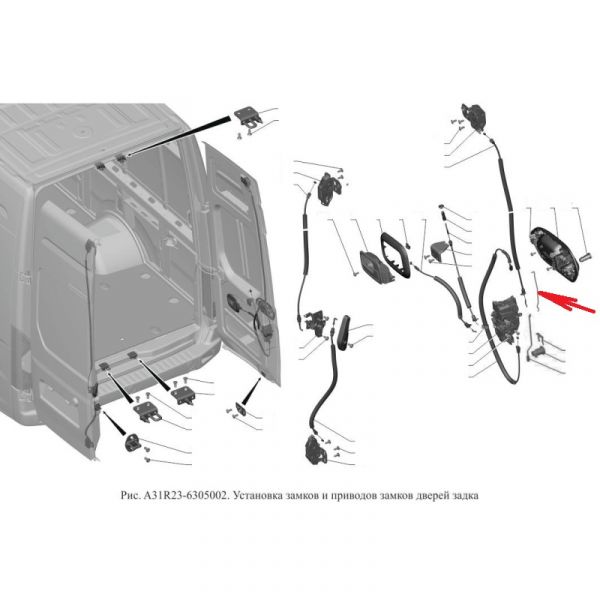 Рис. A31R23-6305002. Установка замков и приводов замков дверей задка