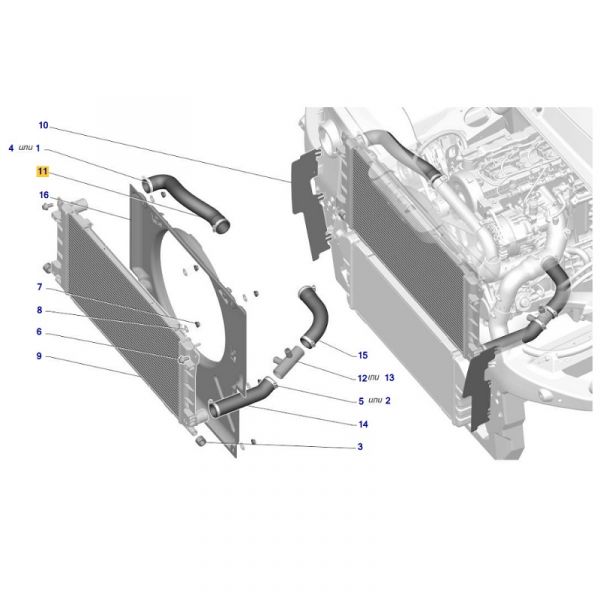 10
4 แทน 1
11
16
7
8
6
9
15
12 แทน 13
5 แทน 2
14
3