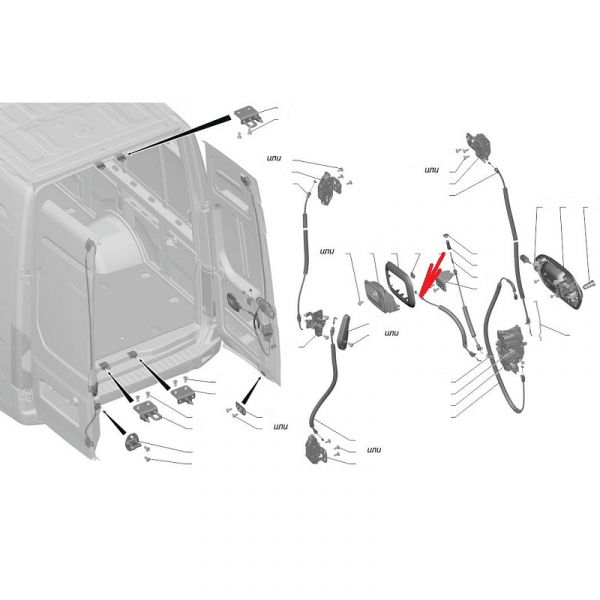 или

или

или

или

или

или