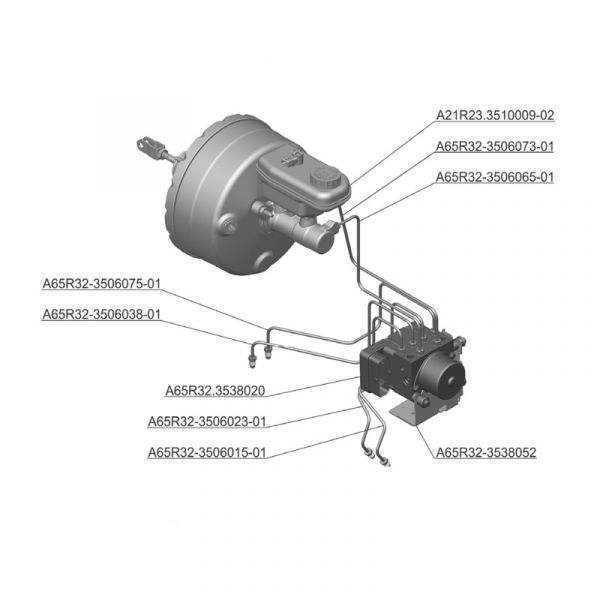 A21R23.3510009-02
A65R32-3506073-01
A65R32-3506065-01
A65R32-3506075-01
A65R32-3506038-01
A65R32.3538020
A65R32-3506023-01
A65R32-3506015-01
A65R32-3538052