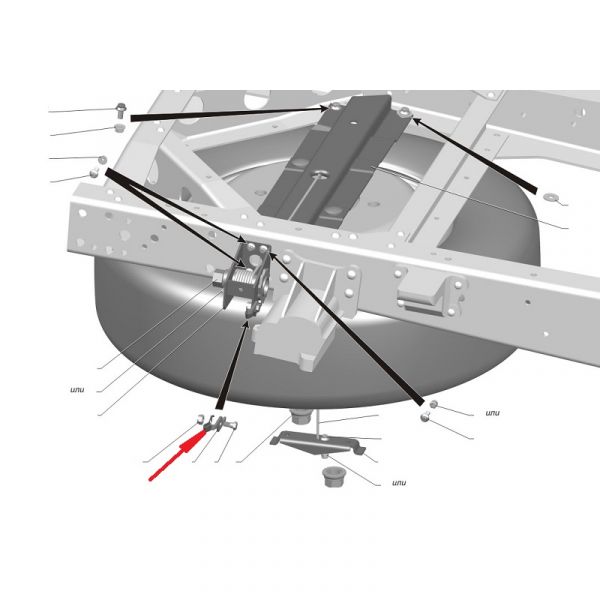 или

или

или