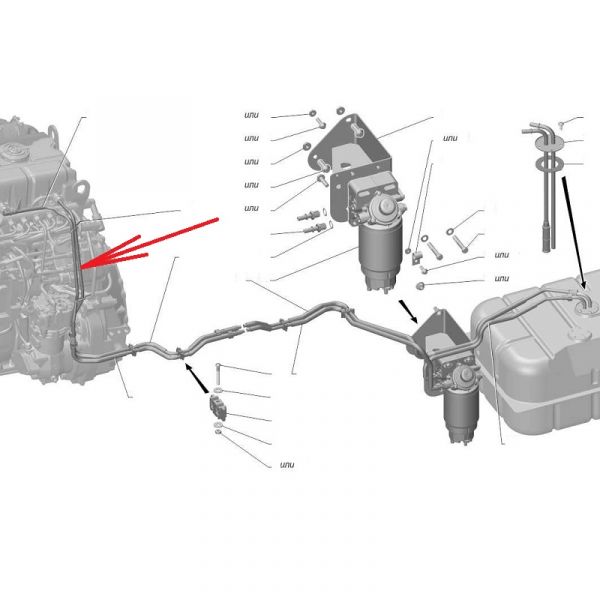 или
или
или
или
или
или
или
или
или