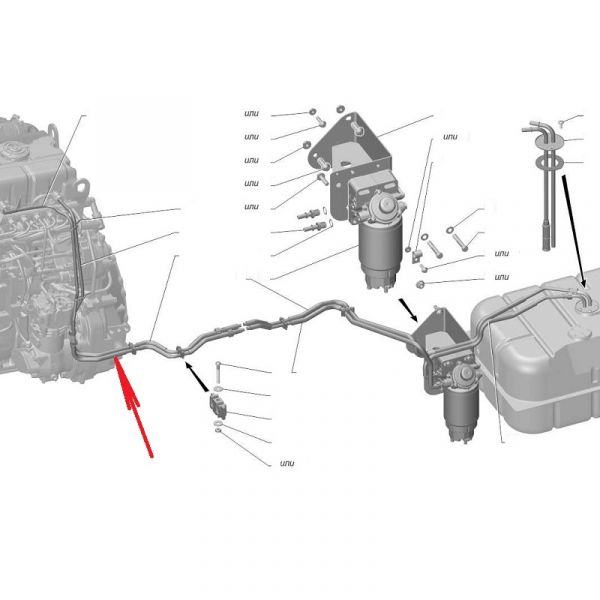 или
или
или
или
или
или
или
или
или