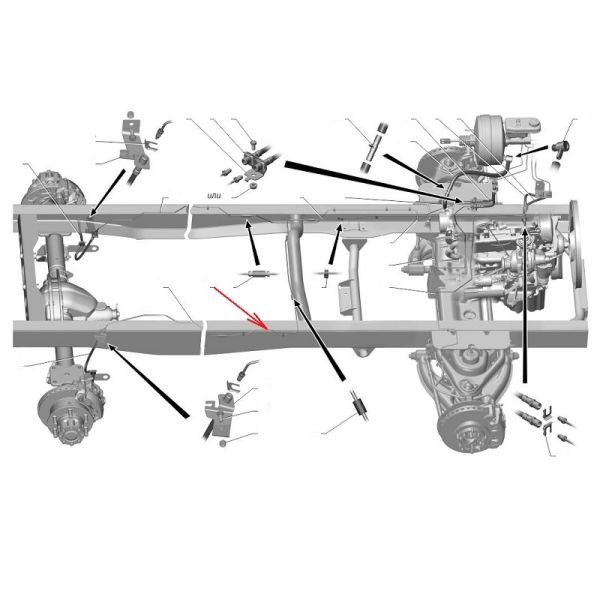 или