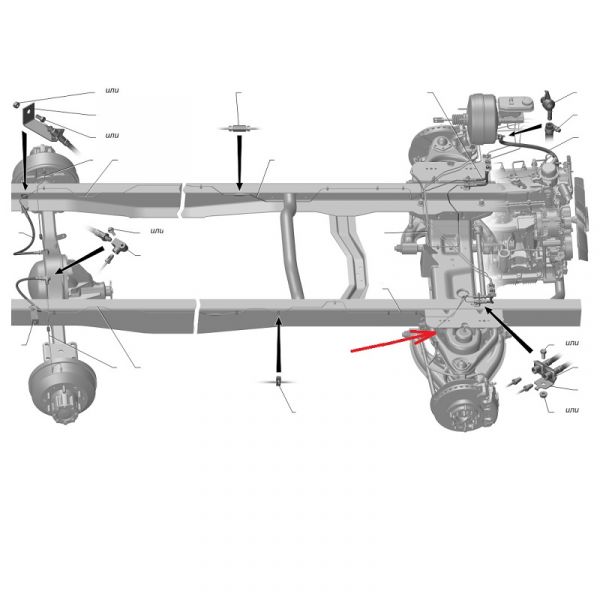 или

или

или

или

или