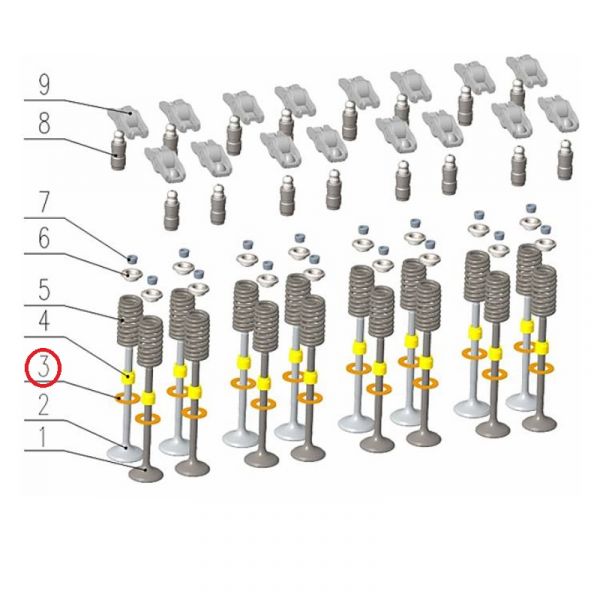 9
8
7
6
5
4
3
2
1