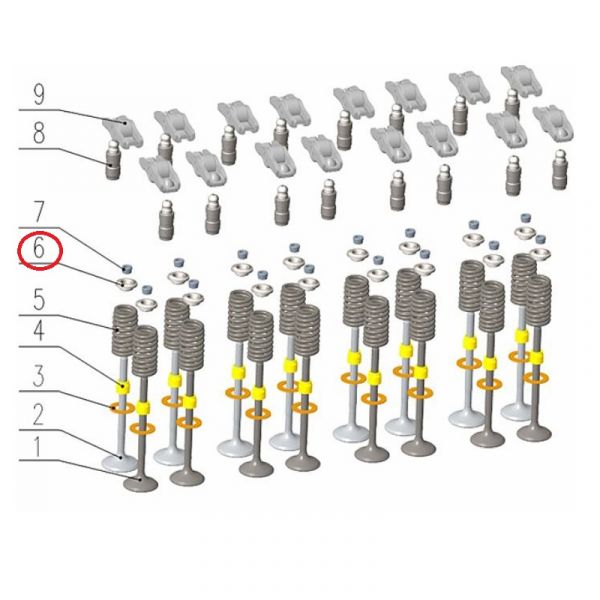 9
8
7
6
5
4
3
2
1