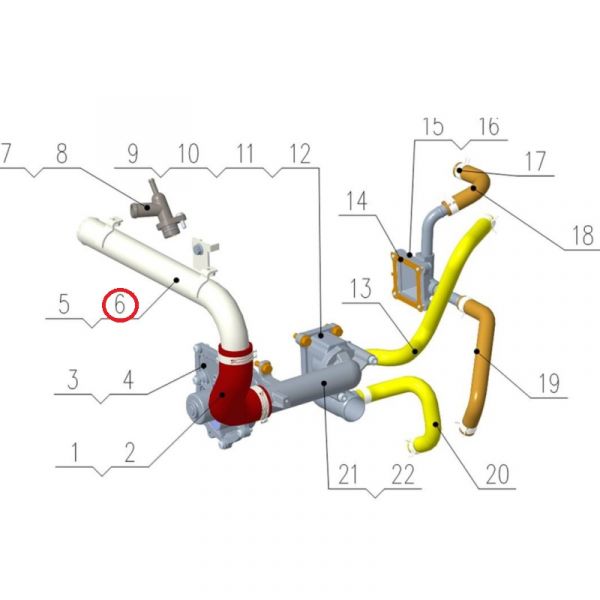 7
8
9
10
11
12
15
16
17
14
18
5
6
13
3
4
19
1
2
21
22
20