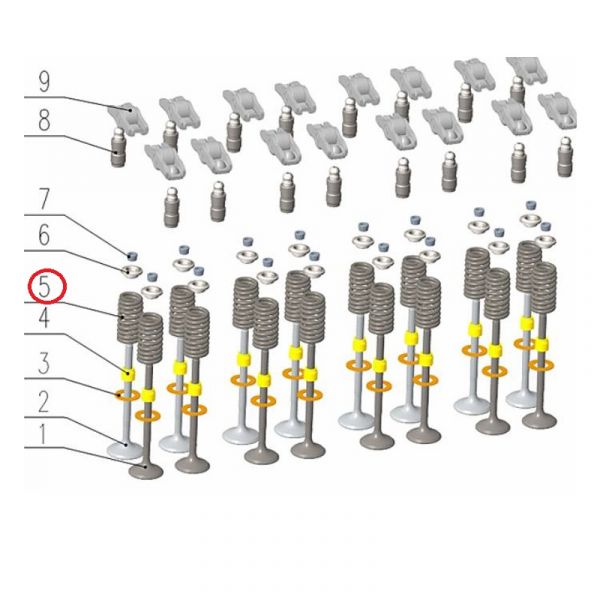 9
8
7
6
5
4
3
2
1