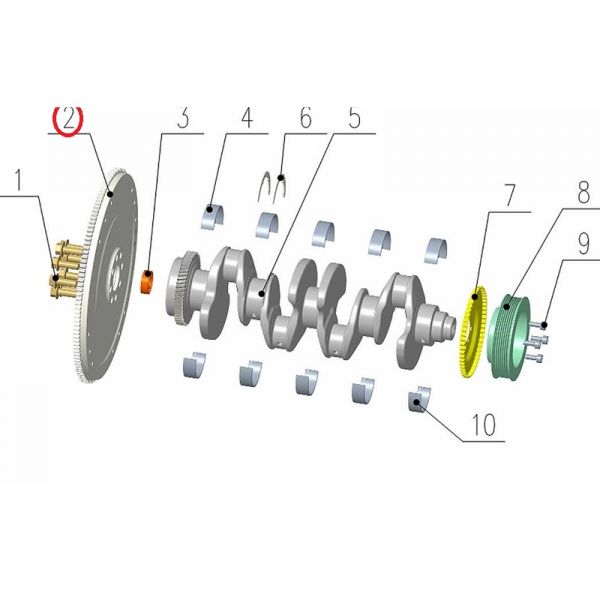 2
3
4
6
5
1
7
8
9
10