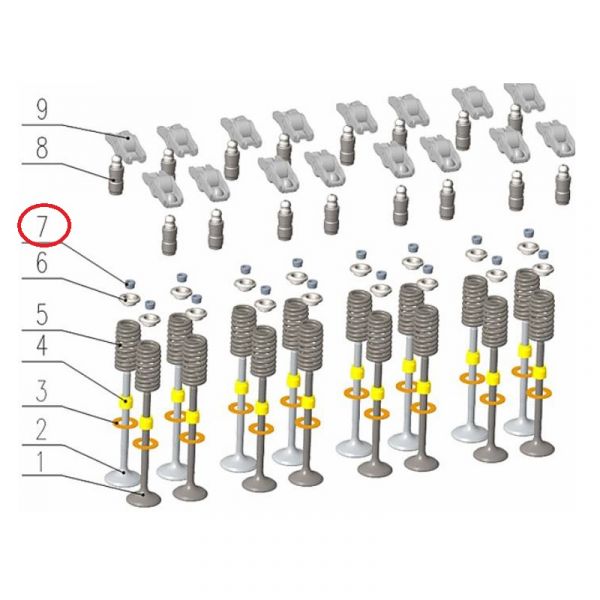 9
8
7
6
5
4
3
2
1