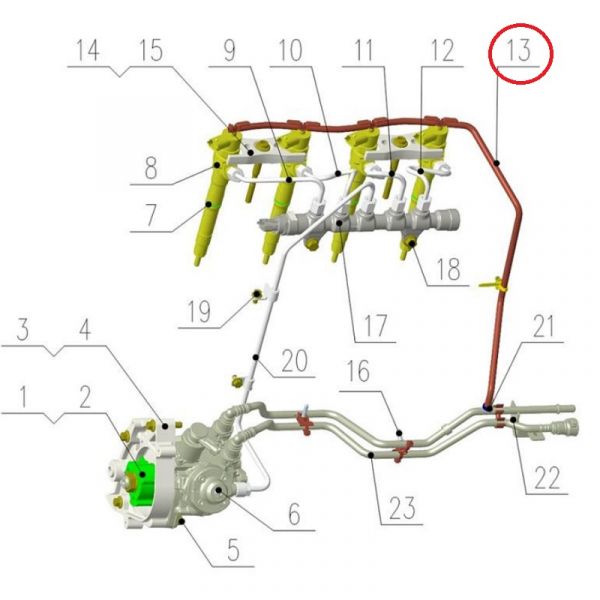 14 15 9 10 11 12 13
8
7
18
19
17
3 4
20
21
16
1 2
22
6
23
5