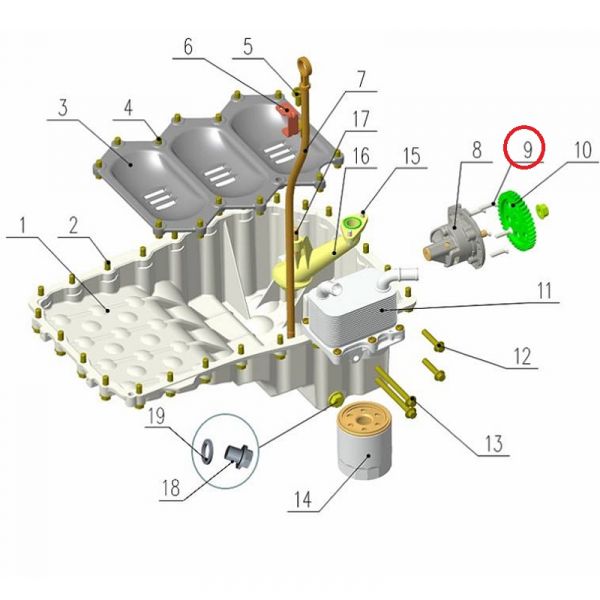 6
5
7
3
4
17
16
15
8
9
10
1
2
11
12
13
19
18
14