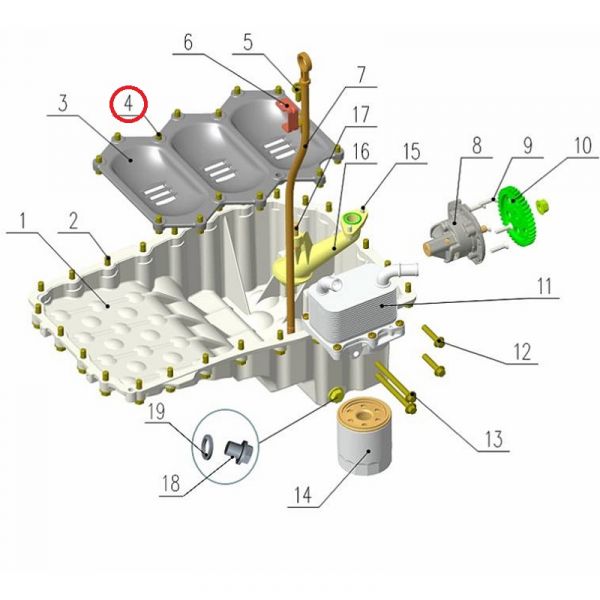 6
5
7
3
4
17
16
15
8
9
10
1
2
11
12
13
19
18
14