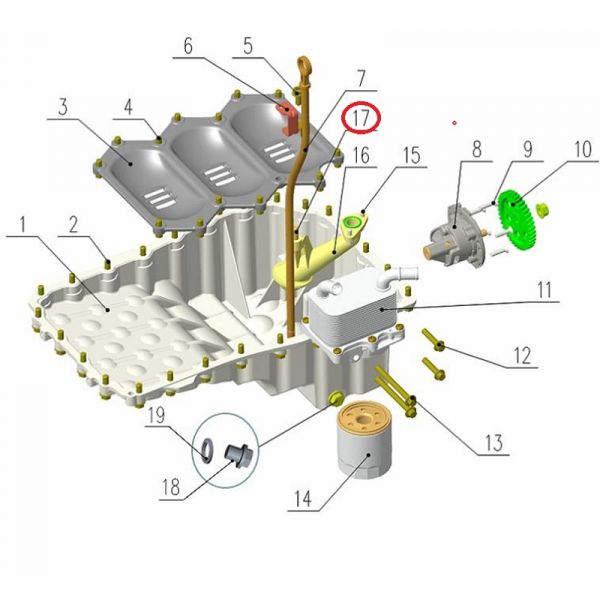 6
5
7
3
4
17
16
15
8
9
10
1
2
11
12
13
19
18
14