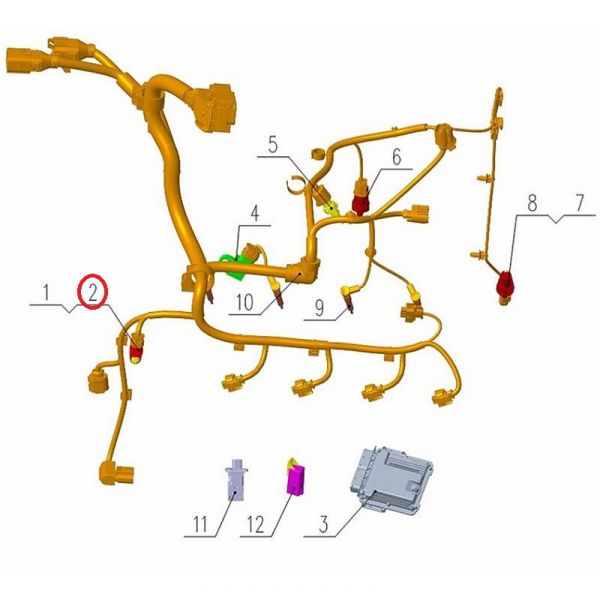 5
6
4
8
7
1
2
10
9
11
12
3