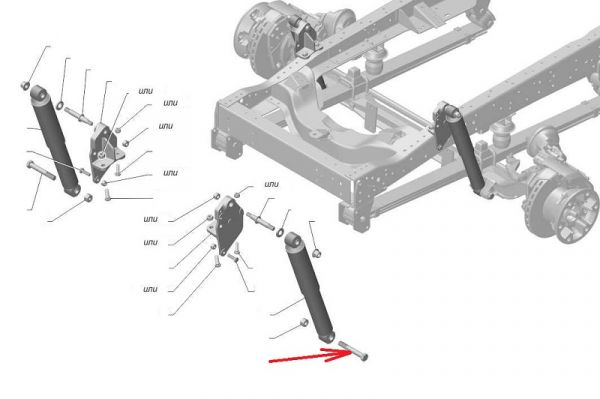 или

или

или

или

или

или

или

или