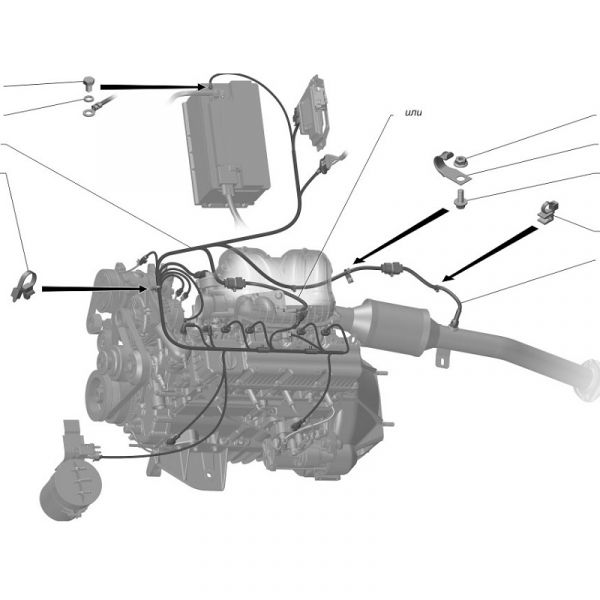 или