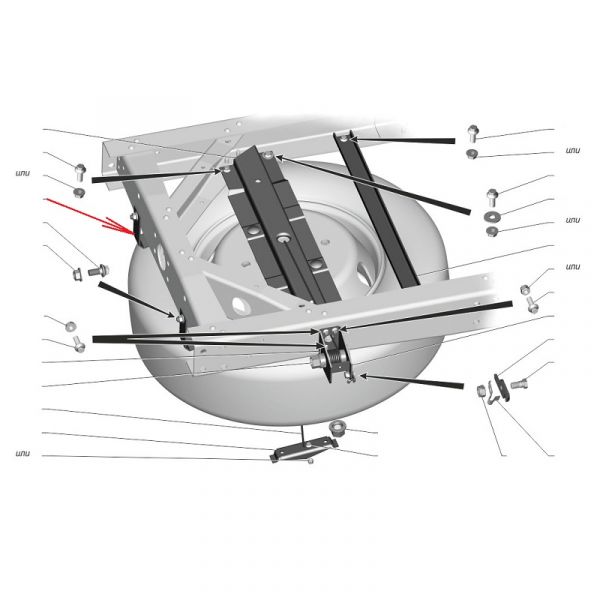 или
или
или
или
или