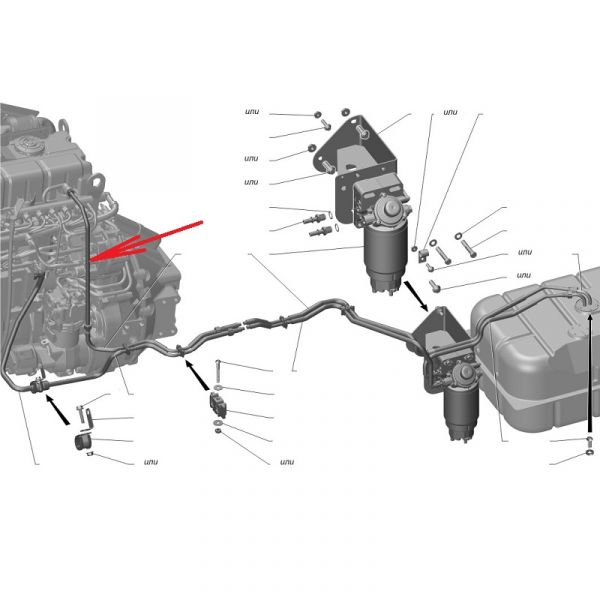 или

или

или

или

или

или

или

или