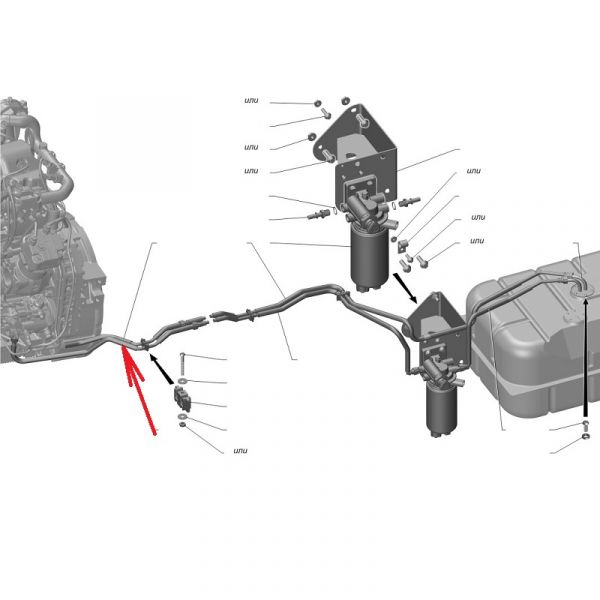 или

или

или

или

или

или

или