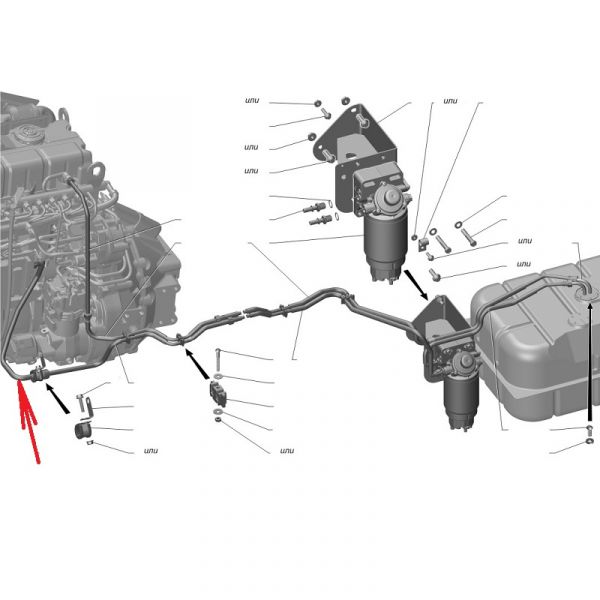 или
или
или
или
или
или
или
или