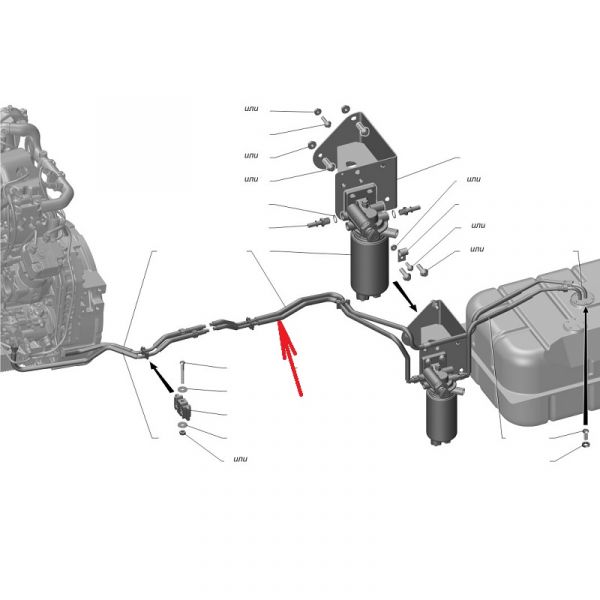 или

или

или

или

или

или

или