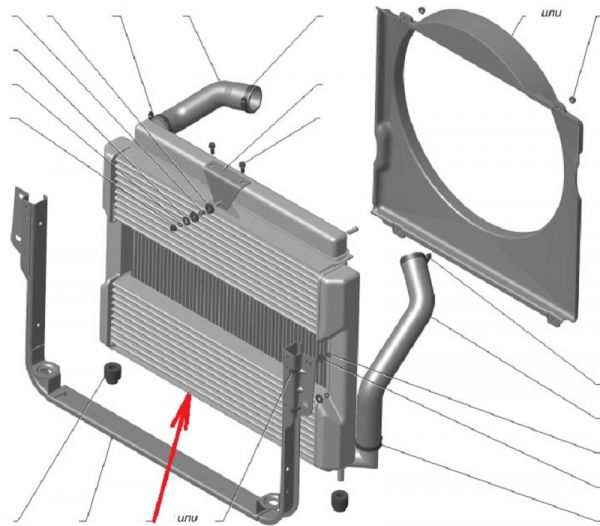 или

или