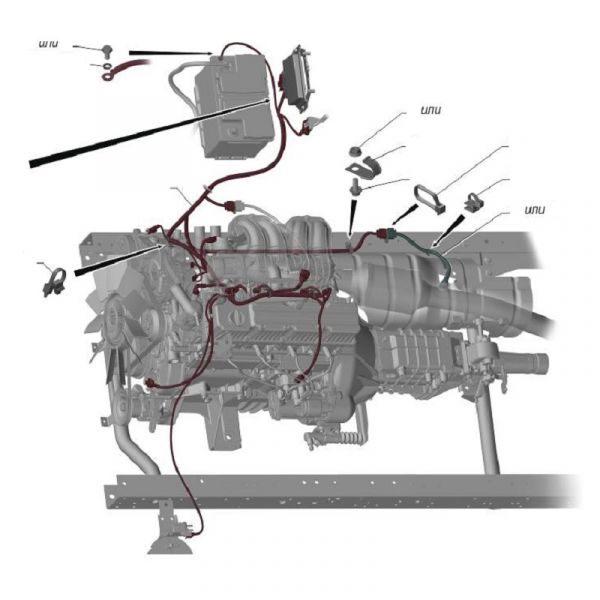 или

или

или