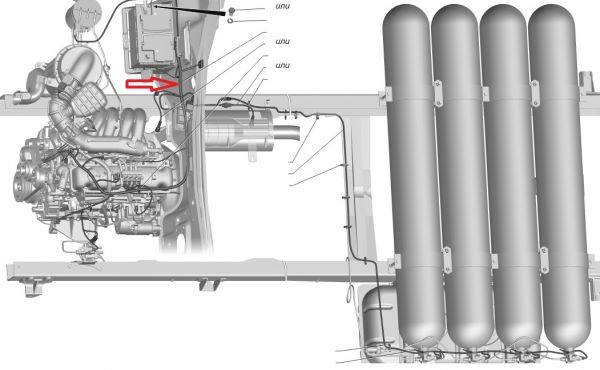 или

или

или