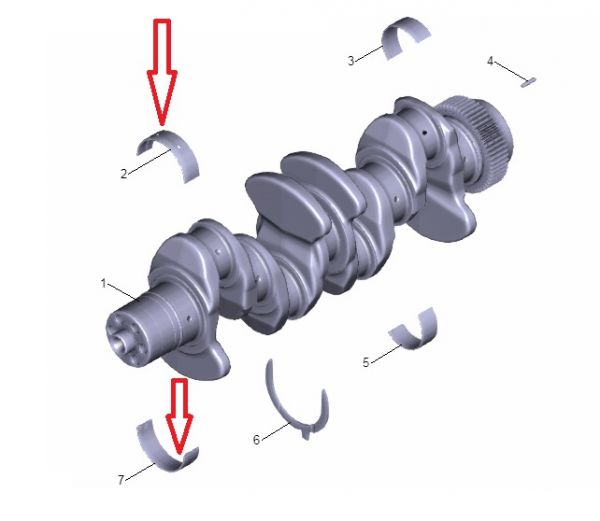 3
4
2
1
5
6
7