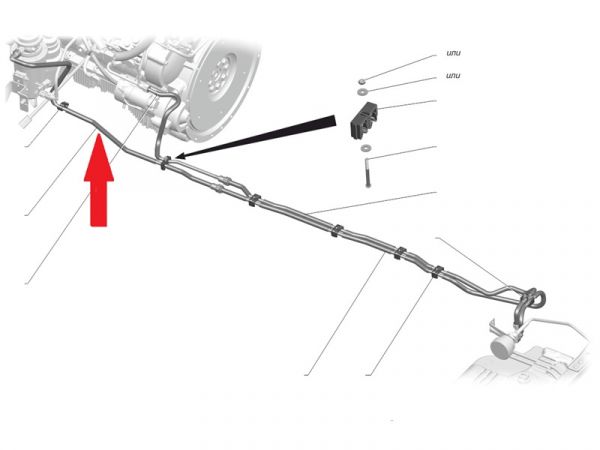 или
или