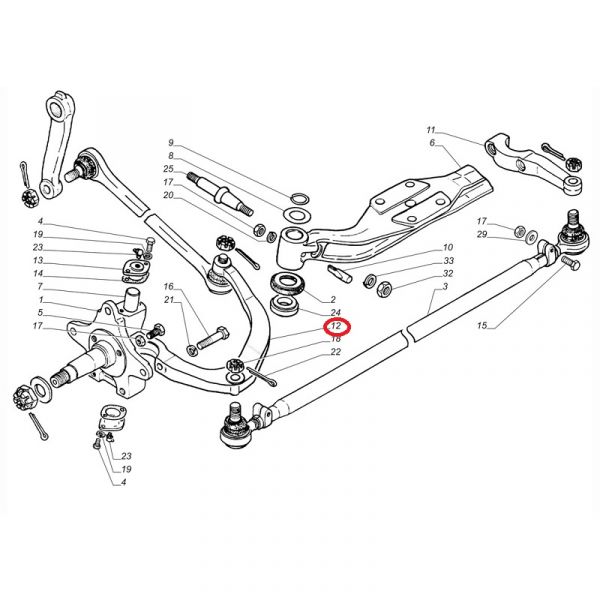 9
8
25
17
20
11
6
4
19
23
13
14
7
1
5
17
16
21
10
33
32
3
17
29
2
24
12
18
22
15
23
19
4