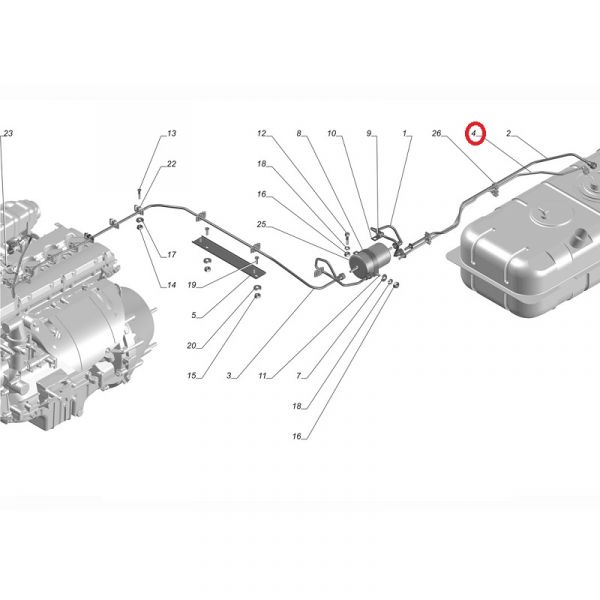 23
13
22
12
8
10
9
1
26
4
2
18
16
25
17
14
19
5
20
15
3
11
7
18
16