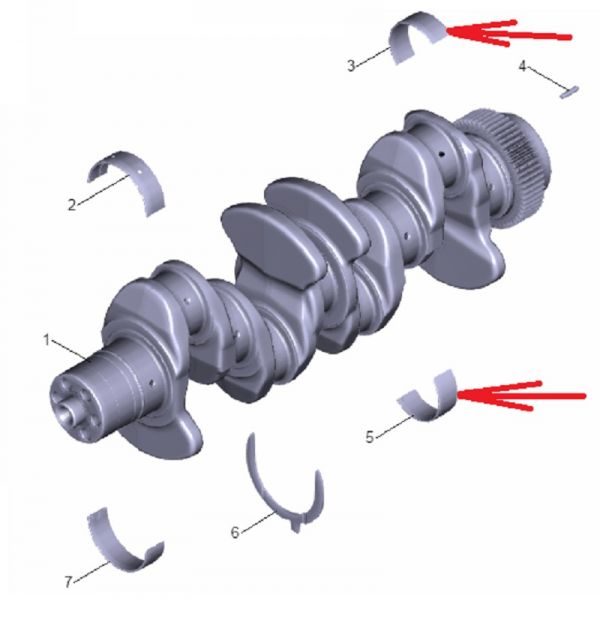 3
4
2
1
5
6
7