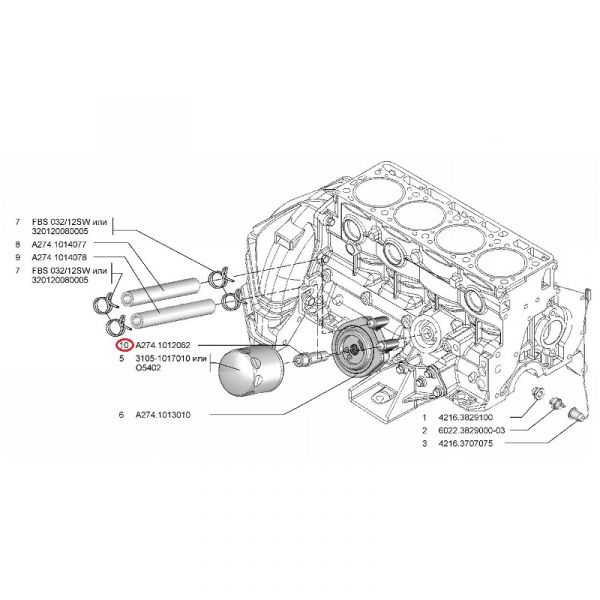 7 FBS 032/12SW или 320120080005
8 A274.1014077
9 A274.1014078
7 FBS 032/12SW или 320120080005
10 A274.1012062
5 3105-1017010 или O5402
6 A274.1013010
1 4216.3829100
2 6022.3829000-03
3 4216.3707075