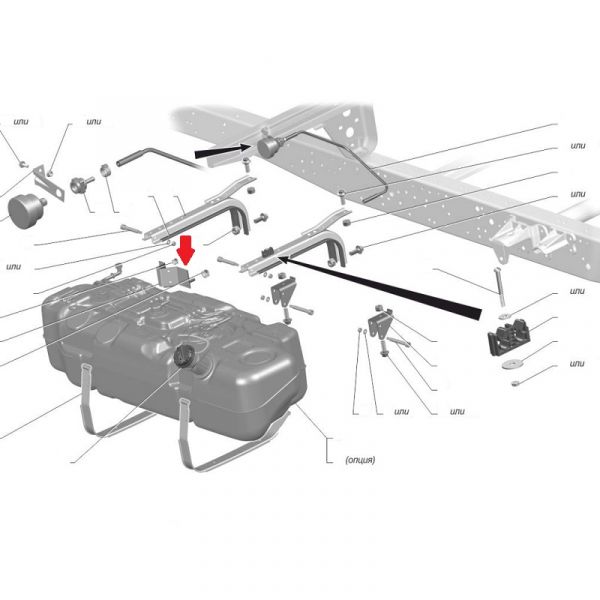 или
или
или
или
или
или
или
или
или
(опция)