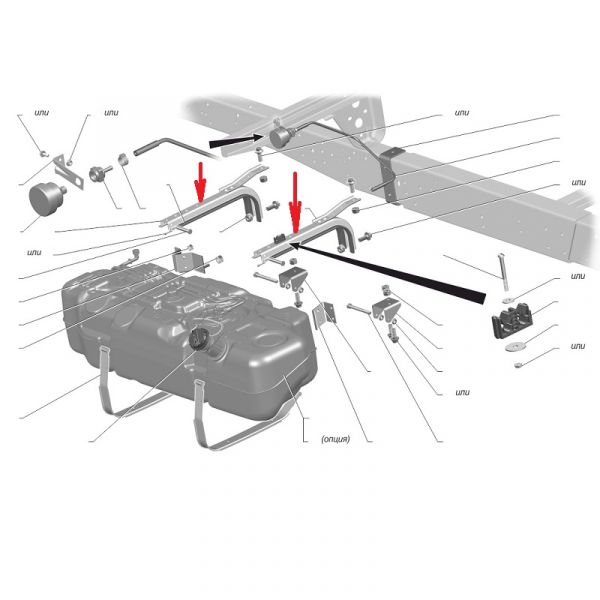 или
или
или
или
или
или
или
или
(опция)