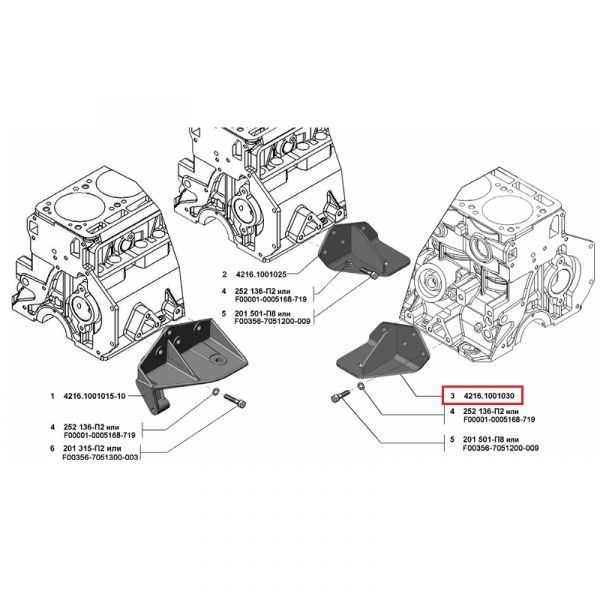 2 4216.1001025

4 252 136-П2 или
F00001-0005168-719

5 201 501-П8 или
F00356-7051200-009

1 4216.1001015-10

4 252 136-П2 или
F00001-0005168-719

6 201 315-П2 или
F00356-7051300-003

3 4216.1001030

4 252 136-П2 или
F00001-0005168-719

5 201 501-П8 или
F00356-7051200-009