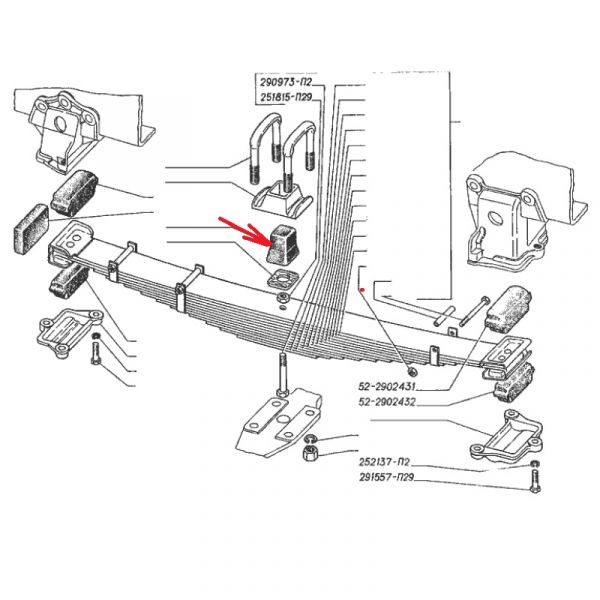 290973-П2
251815-П29
52-2902431
52-2902432
252137-П2
291557-П29